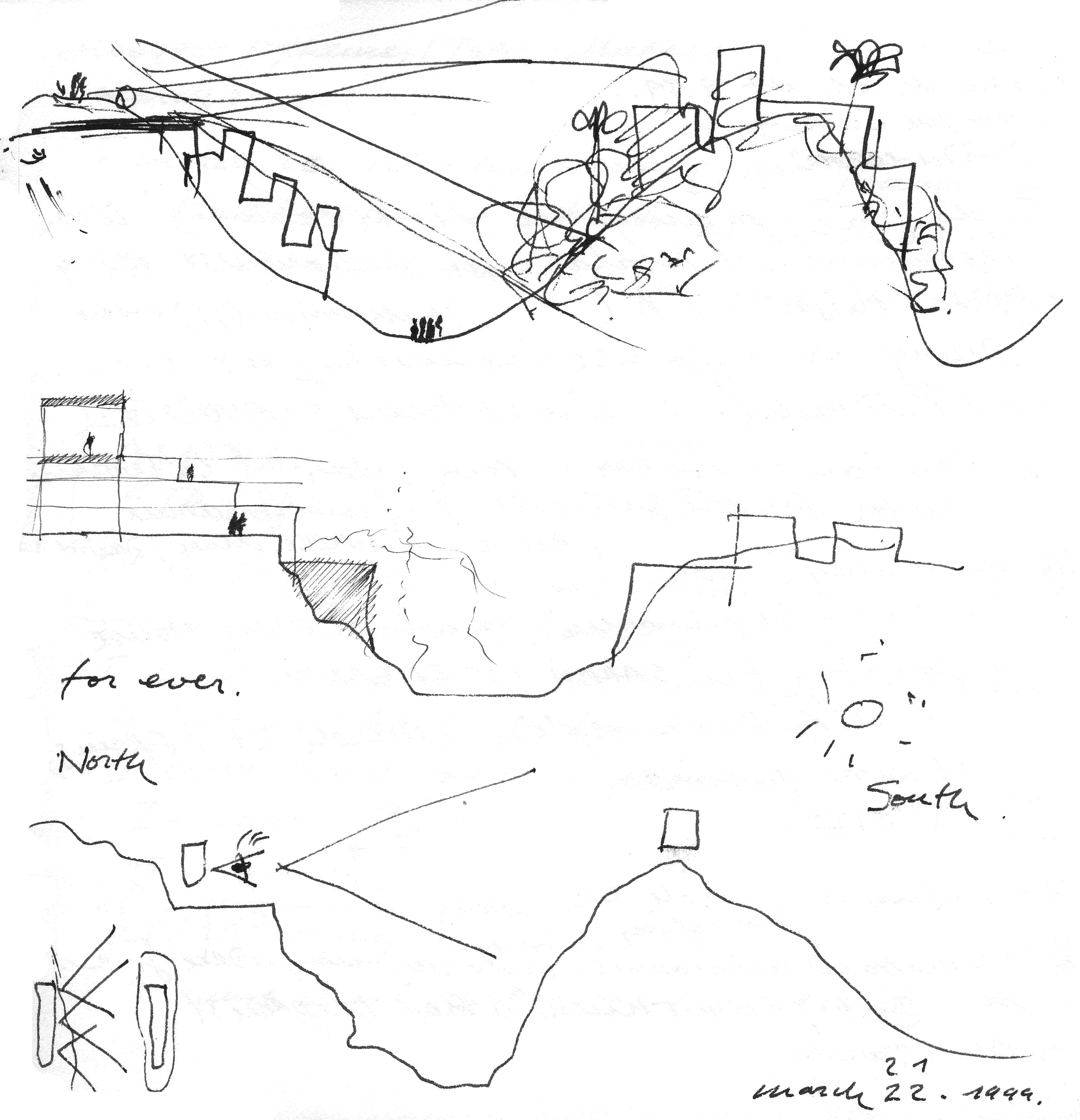 for ever.

North

South.

21
march 22. 1999.